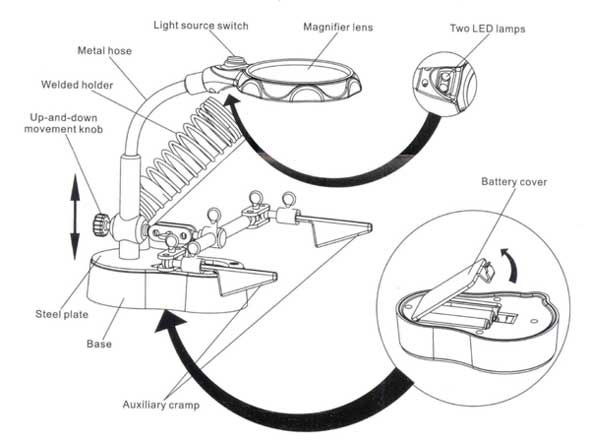 Light source switch
Magnifier lens
Two LED lamps
Metal hose
Welded holder
Up-and-down movement knob
Battery cover
Steel plate
Base
Auxiliary cramp