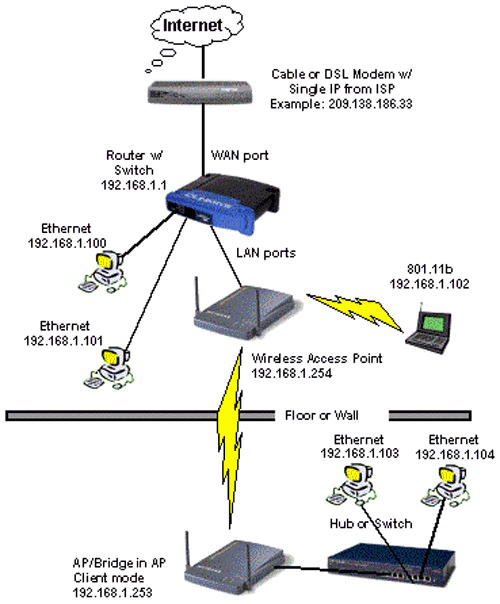 Internet

Cable or DSL Modem w/ Single IP from ISP Example: 209.138.186.33

Router w/ Switch 192.168.1.1

WAN port

Ethernet 192.168.1.100

LAN ports

801.11b 192.168.1.102

Ethernet 192.168.1.101

Wireless Access Point 192.168.1.254

Floor or Wall

Ethernet 192.168.1.103

Ethernet 192.168.1.104

Hub or Switch

AP/Bridge in AP Client mode 192.168.1.253